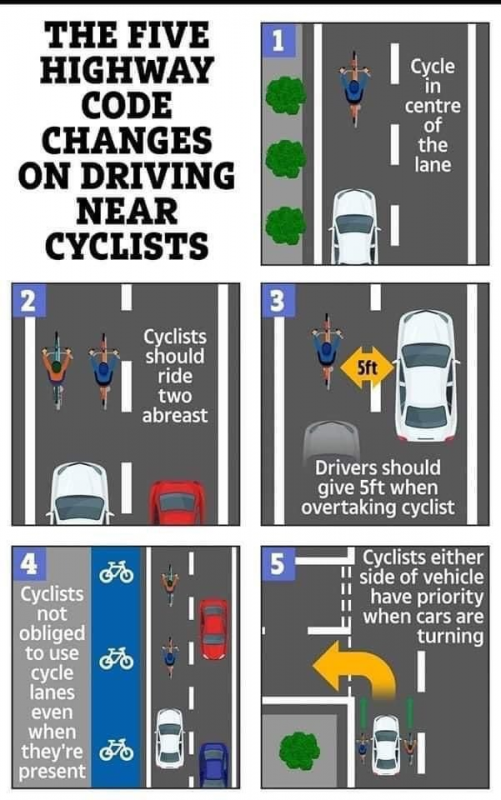 THE FIVE HIGHWAY CODE CHANGES ON DRIVING NEAR CYCLISTS

1

Cycle in centre of the lane

2

Cyclists should ride two abreast

3

5ft

Drivers should give 5ft when overtaking cyclist

4

Cyclists not obliged to use cycle lanes even when they're present

5

Cyclists either side of vehicle have priority when cars are turning